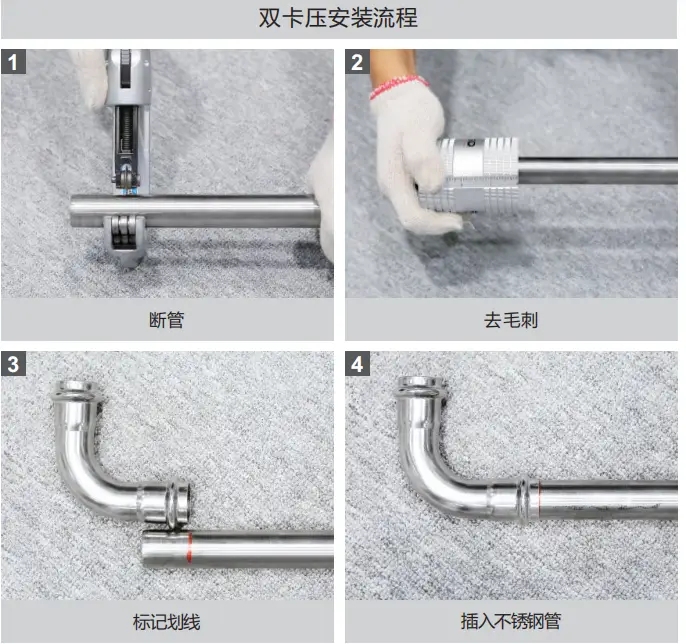 双卡压安装流程

1

断管

2

去毛刺

3

标记划线

4

插入不锈钢管